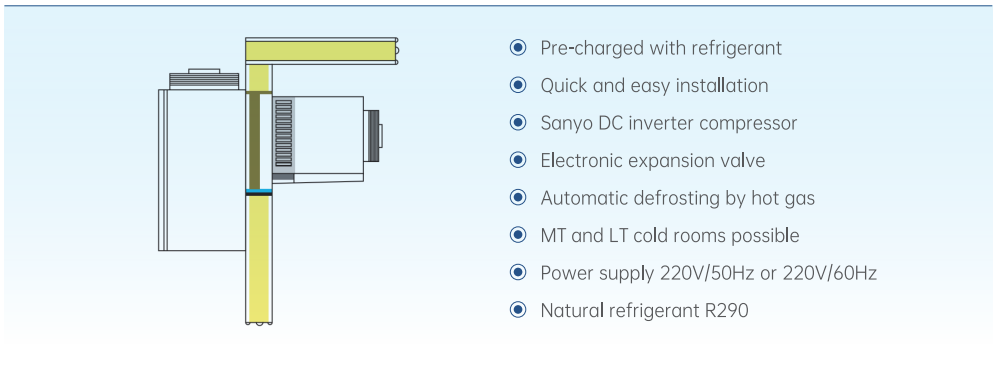 Pre-charged with refrigerant

Quick and easy installation

Sanyo DC inverter compressor

Electronic expansion valve

Automatic defrosting by hot gas

MT and LT cold rooms possible

Power supply 220V/50Hz or 220V/60Hz

Natural refrigerant R290