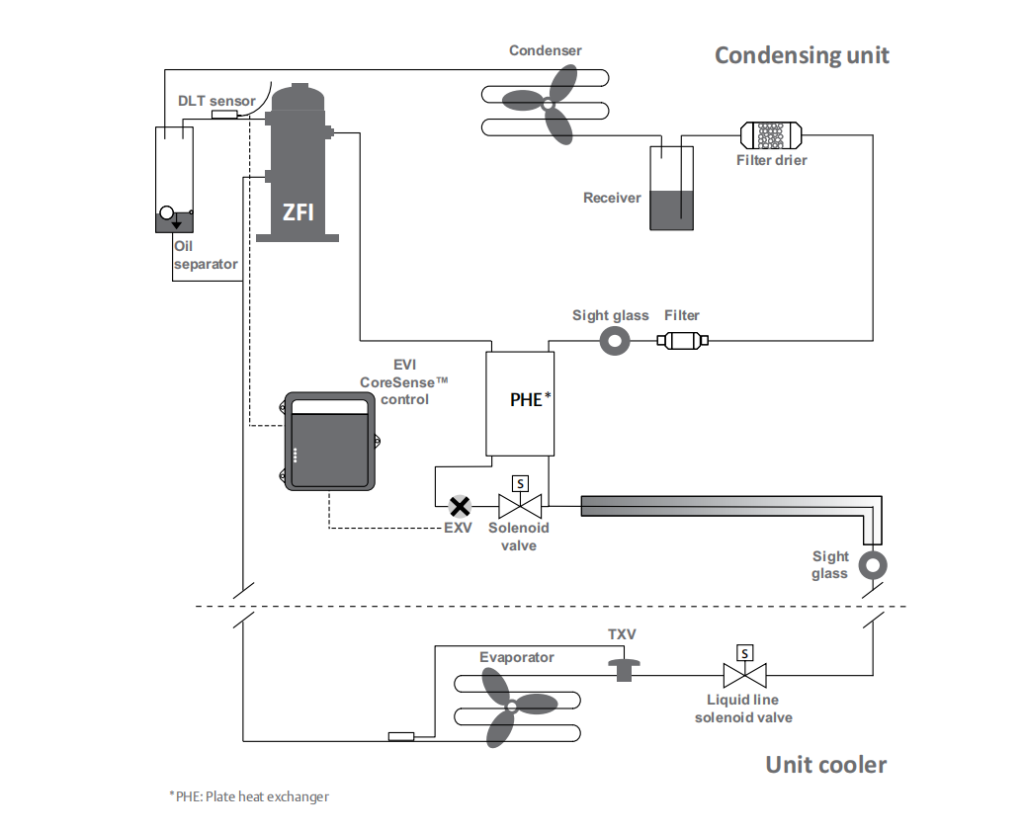 Condenser

Condensing unit

DLT sensor

Filter drier

Receiver

ZFI

Oil separator

Sight glass

Filter

EVI CoreSense™ control

PHE*

S

EXV

Solenoid valve

Sight glass

TXV

Evaporator

S

Liquid line solenoid valve

Unit cooler

*PHE: Plate heat exchanger